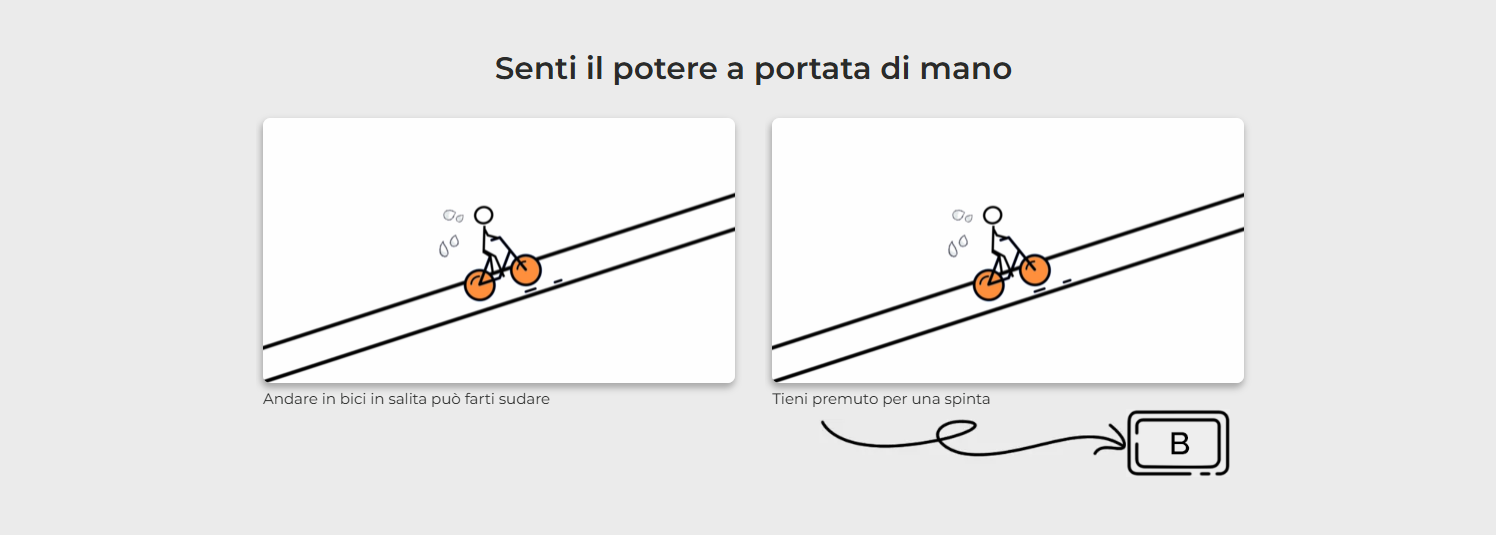 Senti il potere a portata di mano

Andare in bici in salita può farti sudare

Tieni premuto per una spinta

B